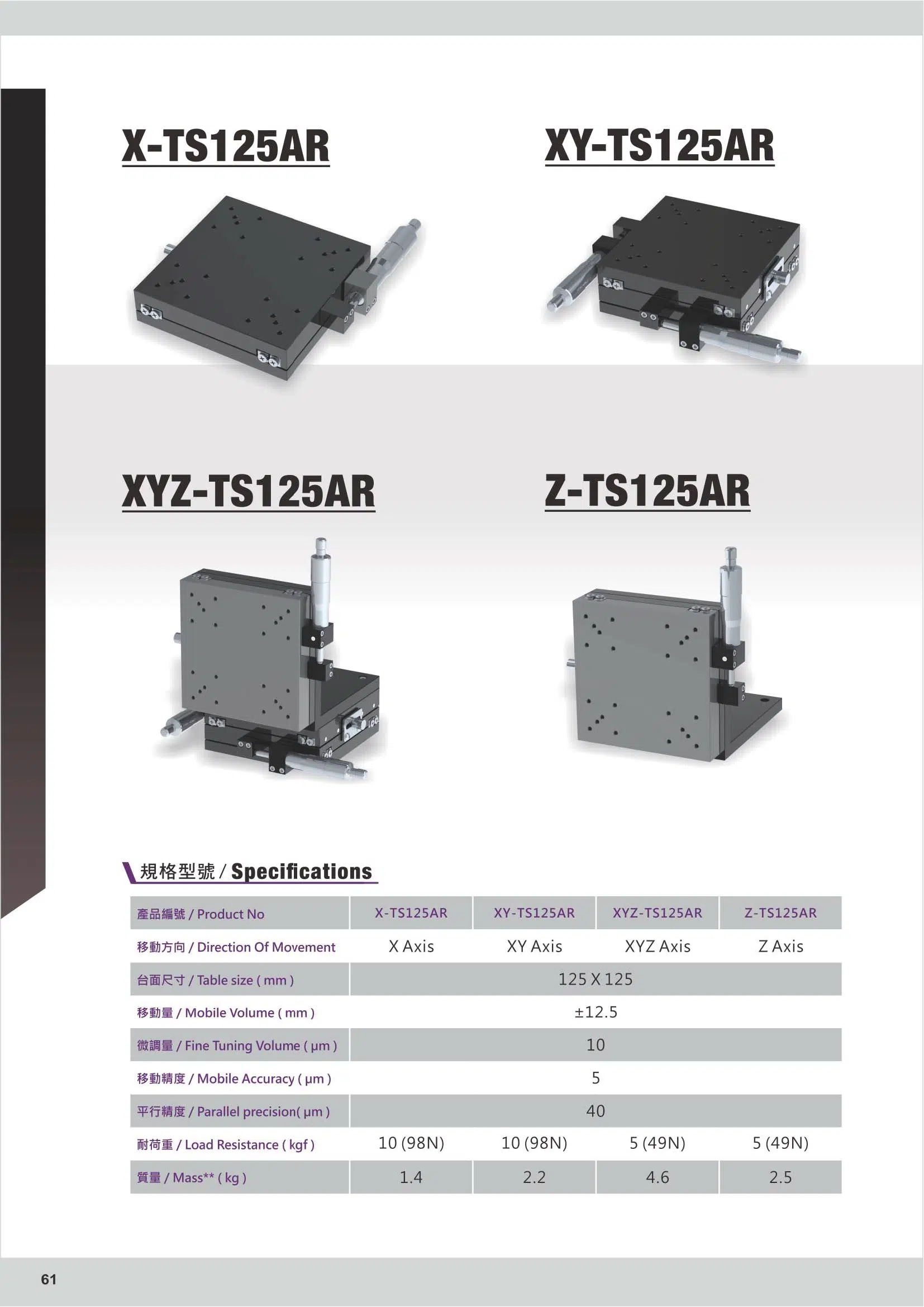 X-TS125AR

XY-TS125AR

XYZ-TS125AR

Z-TS125AR

規格型號 / Specifications

| 產品編號 / Product No | X-TS125AR | XY-TS125AR | XYZ-TS125AR | Z-TS125AR |
|---|---|---|---|---|
| 移動方向 / Direction Of Movement | X Axis | XY Axis | XYZ Axis | Z Axis |
| 台面尺寸 / Table size ( mm ) | 125 X 125 | | | |
| 移動量 / Mobile Volume ( mm ) | ±12.5 | | | |
| 微調量 / Fine Tuning Volume ( μm ) | 10 | | | |
| 移動精度 / Mobile Accuracy ( μm ) | 5 | | | |
| 平行精度 / Parallel precision( μm ) | 40 | | | |
| 耐荷重 / Load Resistance ( kgf ) | 10 (98N) | 10 (98N) | 5 (49N) | 5 (49N) |
| 質量 / Mass** ( kg ) | 1.4 | 2.2 | 4.6 | 2.5 |

61